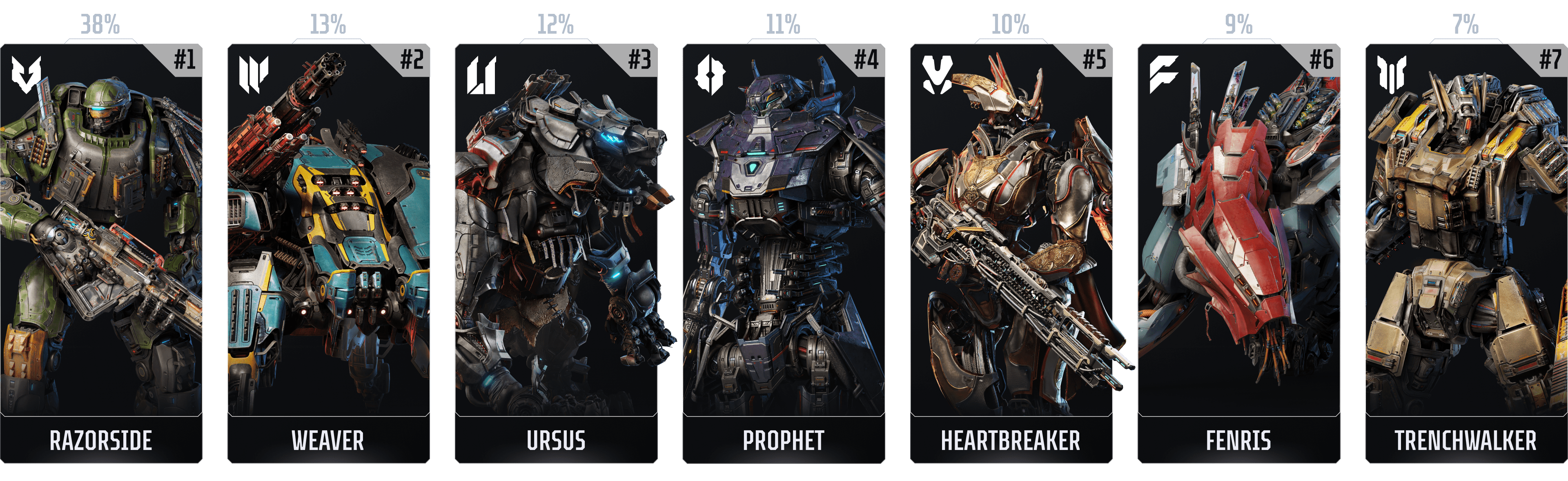 38%
#1
RAZORSIDE

13%
#2
WEAVER

12%
#3
URSUS

11%
#4
PROPHET

10%
#5
HEARTBREAKER

9%
#6
FENRIS

7%
#7
TRENCHWALKER